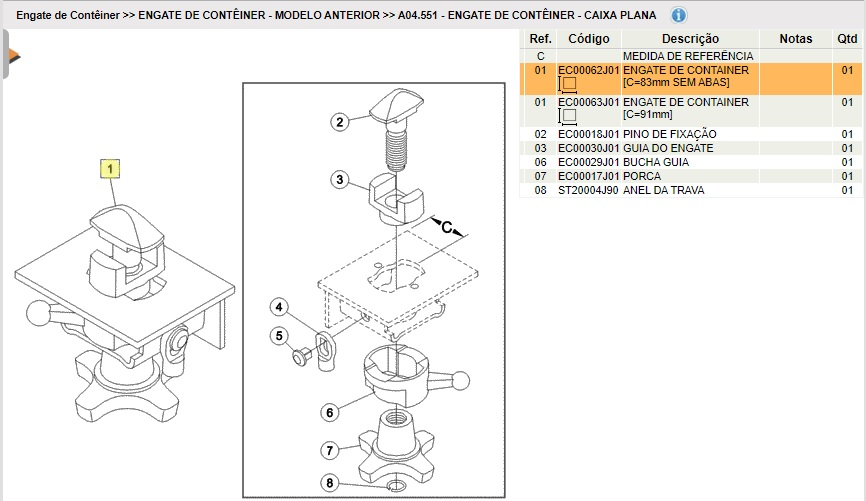 Engate de Contêiner >> ENGATE DE CONTÊINER - MODELO ANTERIOR >> A04.551 - ENGATE DE CONTÊINER - CAIXA PLANA

1

2

3

C

4

5

6

7

8

| Ref. | Código | Descrição | Notas | Qtd |
|---|---|---|---|---|
| C | | MEDIDA DE REFERÊNCIA | | |
| 01 | EC00062J01 | ENGATE DE CONTAINER [C=83mm SEM ABAS] | | 01 |
| 01 | EC00063J01 | ENGATE DE CONTAINER [C=91mm] | | 01 |
| 02 | EC00018J01 | PINO DE FIXAÇÃO | | 01 |
| 03 | EC00030J01 | GUIA DO ENGATE | | 01 |
| 06 | EC00029J01 | BUCHA GUIA | | 01 |
| 07 | EC00017J01 | PORCA | | 01 |
| 08 | ST20004J90 | ANEL DA TRAVA | | 01 |