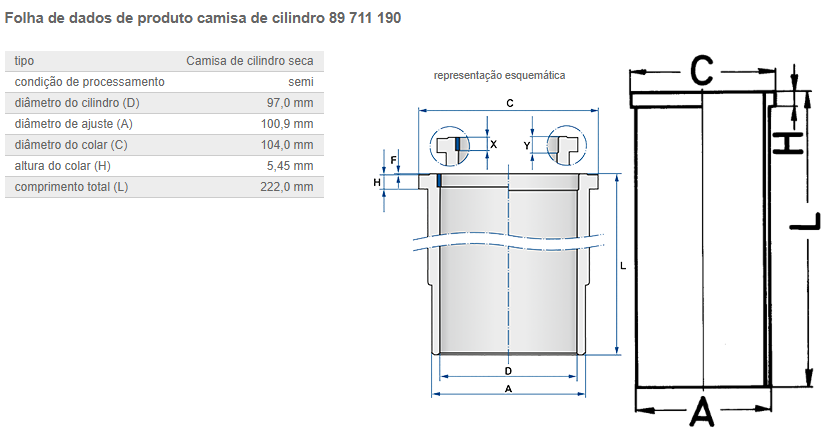 Folha de dados de produto camisa de cilindro 89 711 190

| tipo | Camisa de cilindro seca |
|---|---|
| condição de processamento | semi |
| diâmetro do cilindro (D) | 97,0 mm |
| diâmetro de ajuste (A) | 100,9 mm |
| diâmetro do colar (C) | 104,0 mm |
| altura do colar (H) | 5,45 mm |
| comprimento total (L) | 222,0 mm |

representação esquemática

C
X
Y
F
H
L
D
A

C
H
L
A