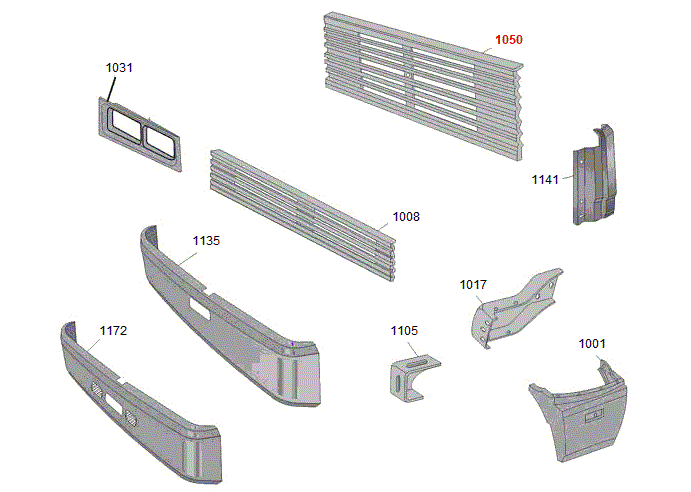 1050
1031
1141
1008
1135
1017
1172
1105
1001