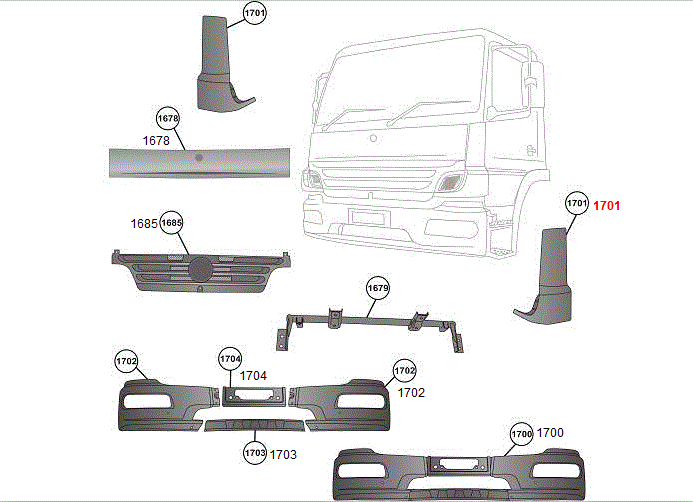 1701

1678
1678

1701 1701

1685 1685

1679

1702
1704
1704
1702
1702

1703 1703

1700 1700