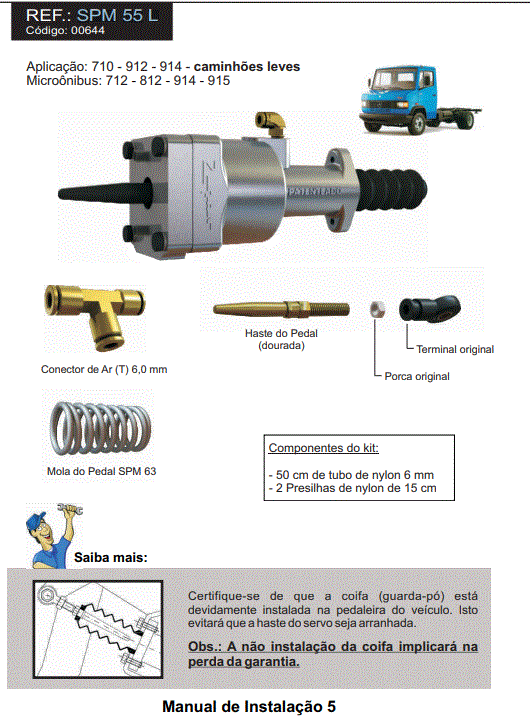 REF.: SPM 55 L
Código: 00644

Aplicação: 710 - 912 - 914 - caminhões leves
Microônibus: 712 - 812 - 914 - 915

PATENTEADO

Conector de Ar (T) 6,0 mm

Haste do Pedal
(dourada)

Terminal original

Porca original

Mola do Pedal SPM 63

Componentes do kit:

- 50 cm de tubo de nylon 6 mm
- 2 Presilhas de nylon de 15 cm

Saiba mais:

Certifique-se de que a coifa (guarda-pó) está devidamente instalada na pedaleira do veículo. Isto evitará que a haste do servo seja arranhada.

Obs.: A não instalação da coifa implicará na perda da garantia.

Manual de Instalação 5